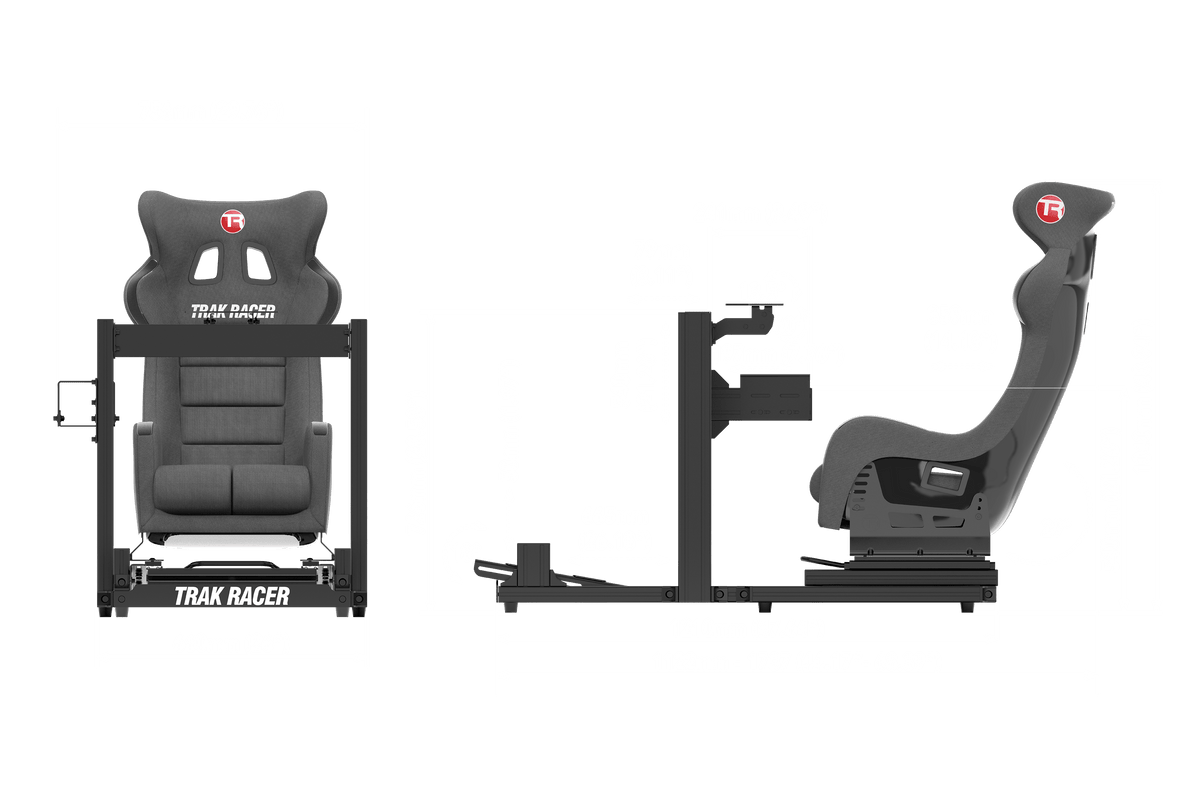 TR

TRAK RACER

TRAK RACER

TR